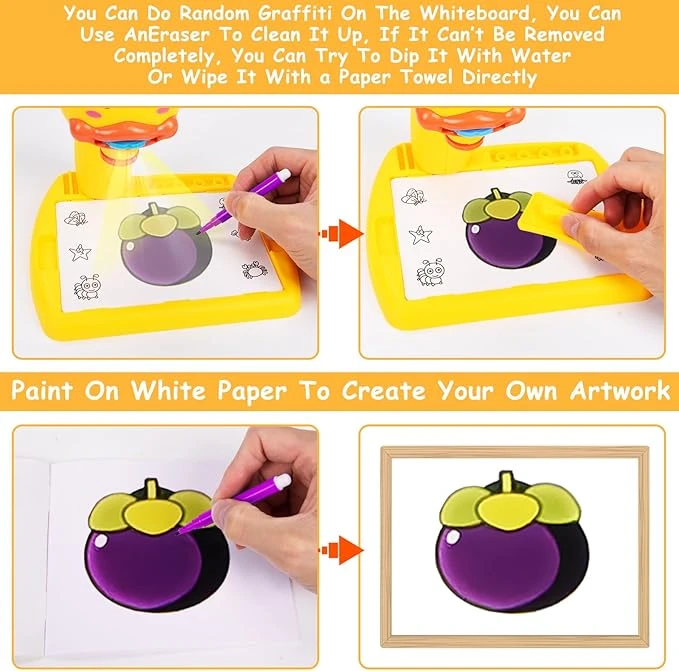 You Can Do Random Graffiti On The Whiteboard, You Can Use AnEraser To Clean It Up, If It Can't Be Removed Completely, You Can Try To Dip It With Water Or Wipe It With a Paper Towel Directly

Paint On White Paper To Create Your Own Artwork