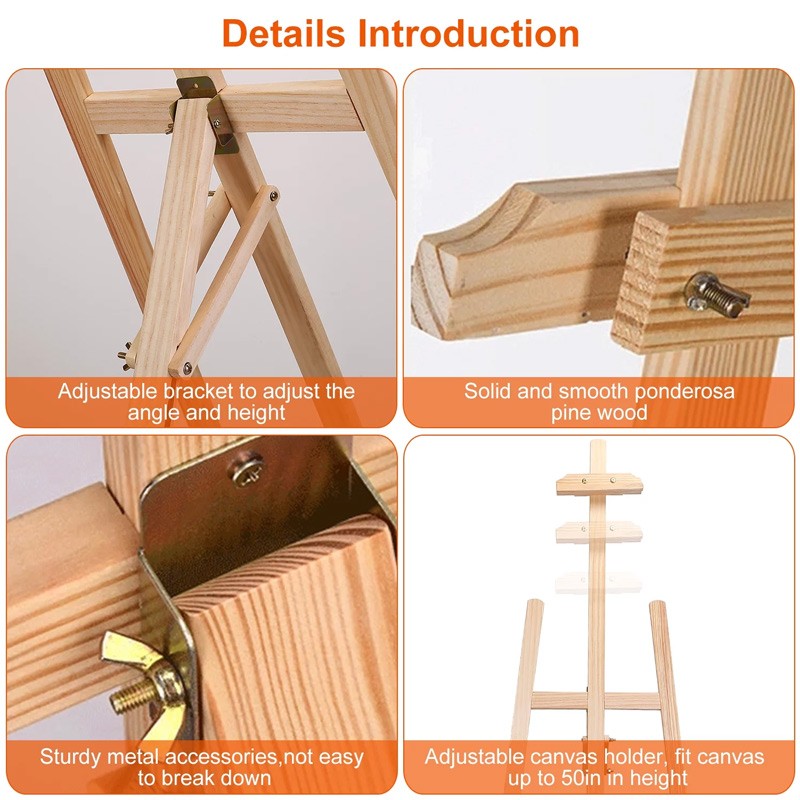 Details Introduction

Adjustable bracket to adjust the angle and height

Solid and smooth ponderosa pine wood

Sturdy metal accessories,not easy to break down

Adjustable canvas holder, fit canvas up to 50in in height