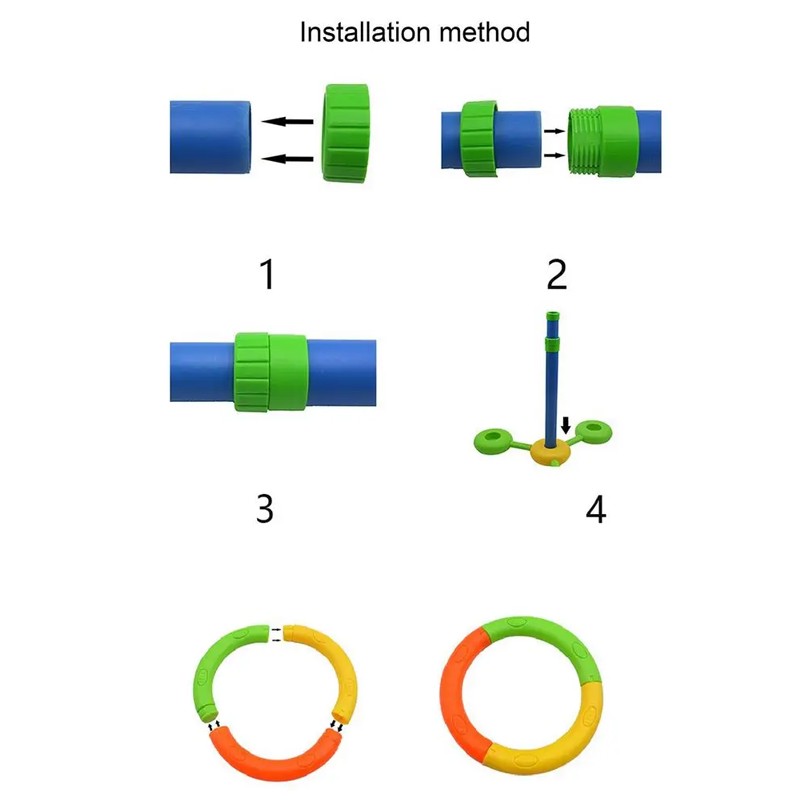 Installation method

1

2

3

4