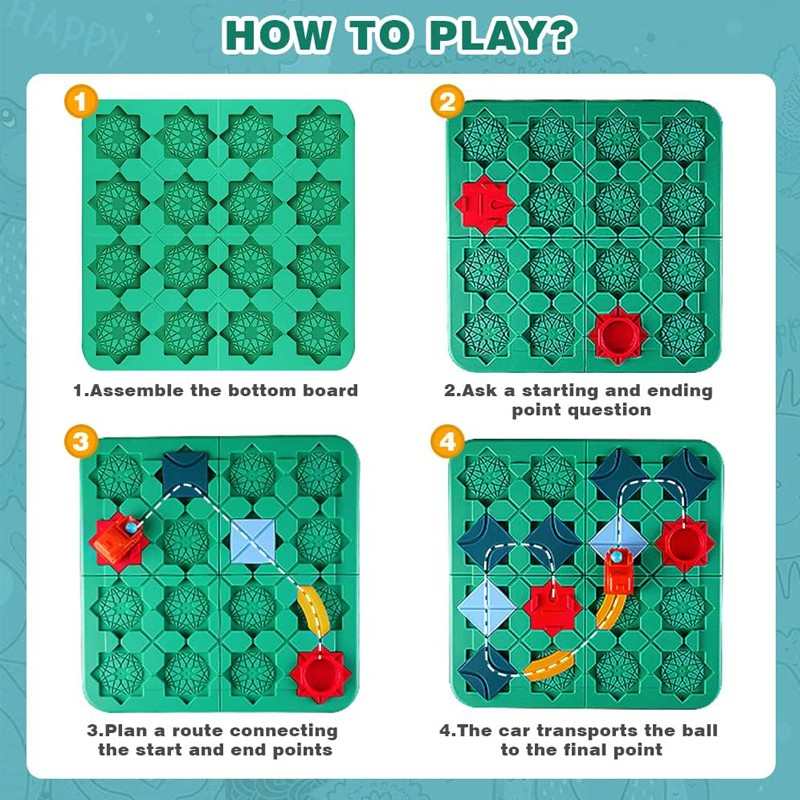 HOW TO PLAY?

1

1.Assemble the bottom board

2

2.Ask a starting and ending point question

3

3.Plan a route connecting the start and end points

4

4.The car transports the ball to the final point