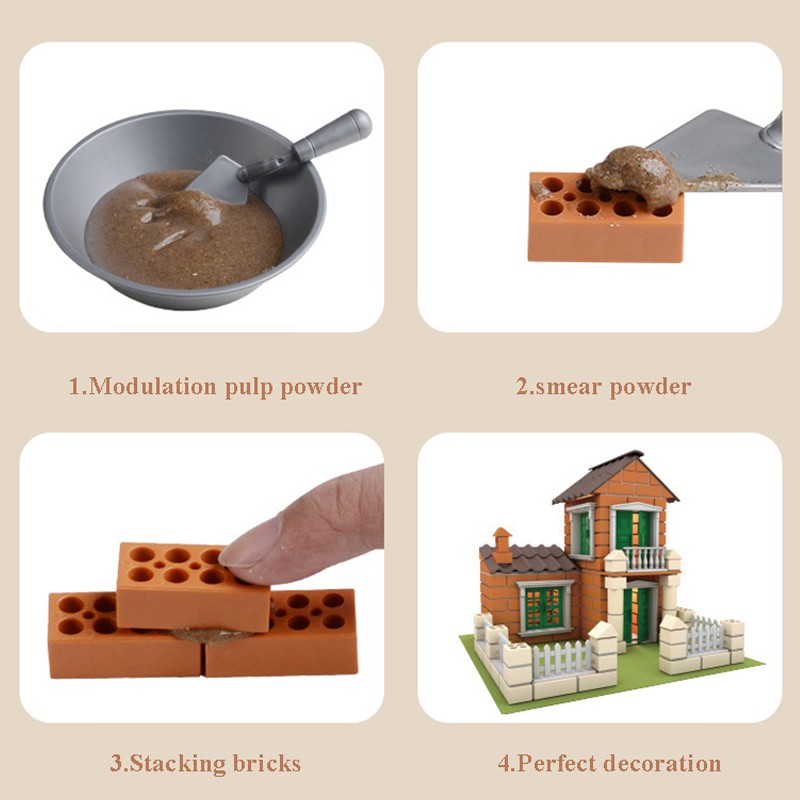 1.Modulation pulp powder

2.smear powder

3.Stacking bricks

4.Perfect decoration