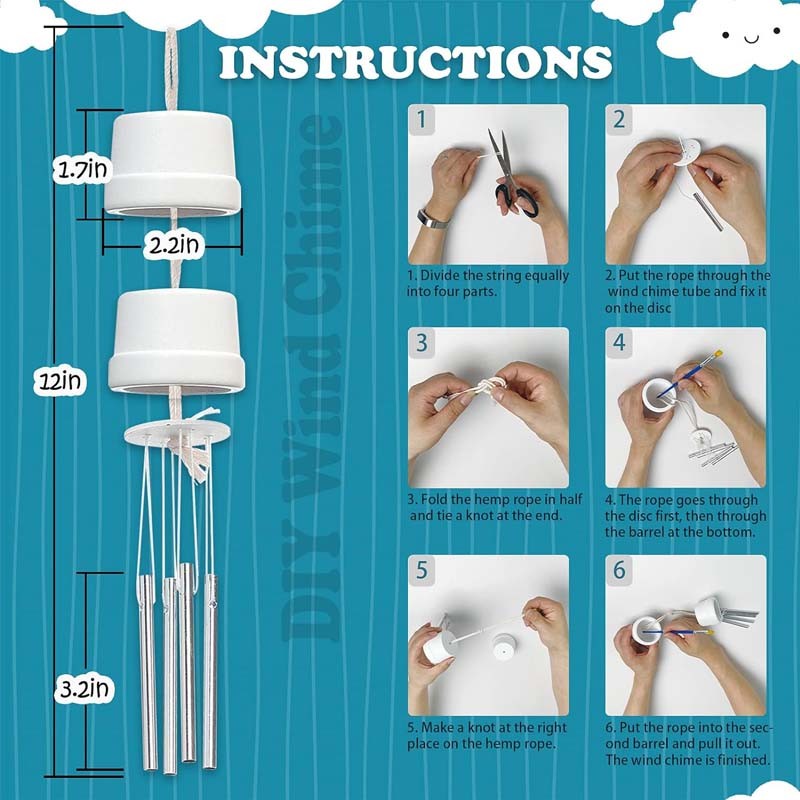 INSTRUCTIONS

1.7in

2.2in

12in

3.2in

DIY Wind Chime

1

1. Divide the string equally into four parts.

2

2. Put the rope through the wind chime tube and fix it on the disc

3

3. Fold the hemp rope in half and tie a knot at the end.

4

4. The rope goes through the disc first, then through the barrel at the bottom.

5

5. Make a knot at the right place on the hemp rope.

6

6. Put the rope into the second barrel and pull it out. The wind chime is finished.