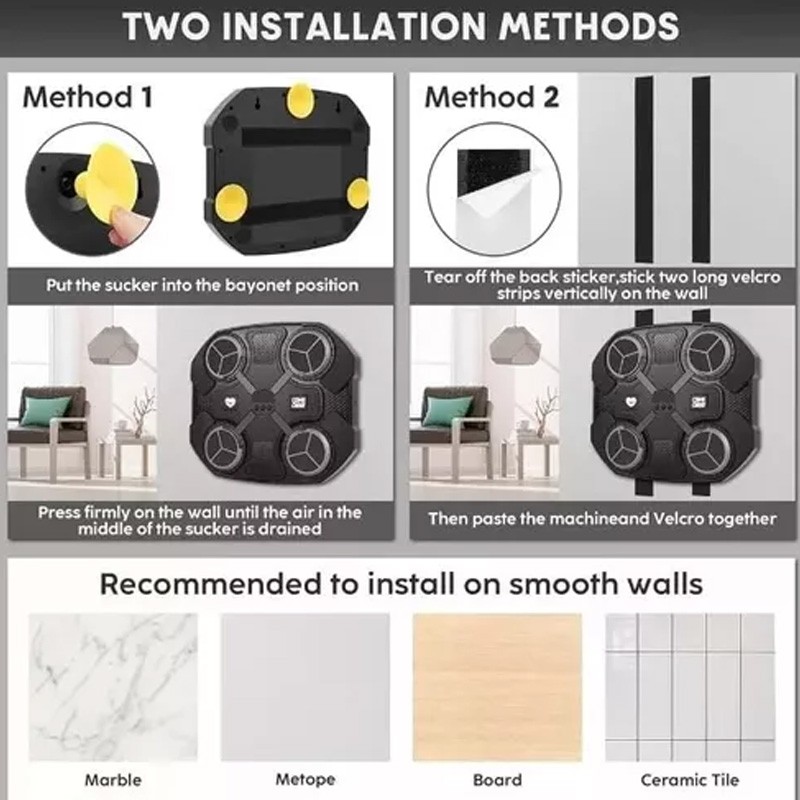 TWO INSTALLATION METHODS

Method 1

Put the sucker into the bayonet position

Press firmly on the wall until the air in the middle of the sucker is drained

Method 2

Tear off the back sticker,stick two long velcro strips vertically on the wall

Then paste the machineand Velcro together

Recommended to install on smooth walls

Marble

Metope

Board

Ceramic Tile