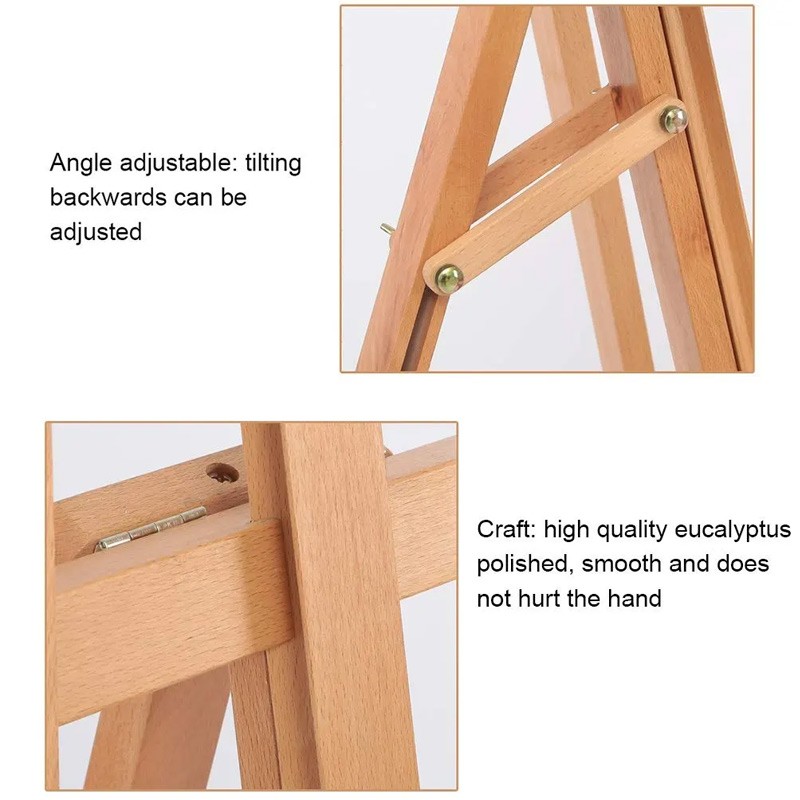 Angle adjustable: tilting backwards can be adjusted

Craft: high quality eucalyptus polished, smooth and does not hurt the hand