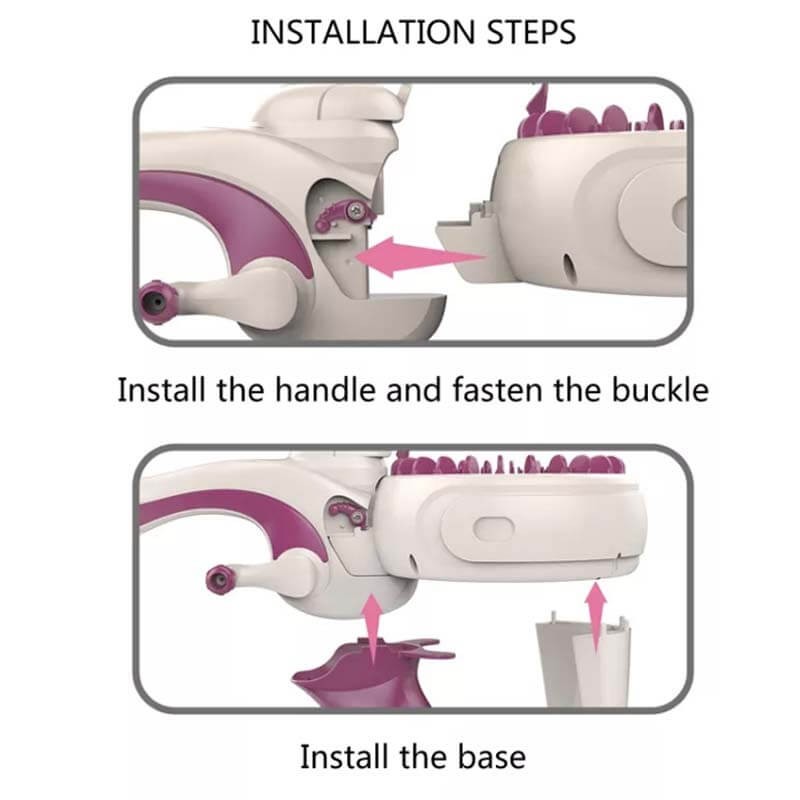 INSTALLATION STEPS

Install the handle and fasten the buckle

Install the base