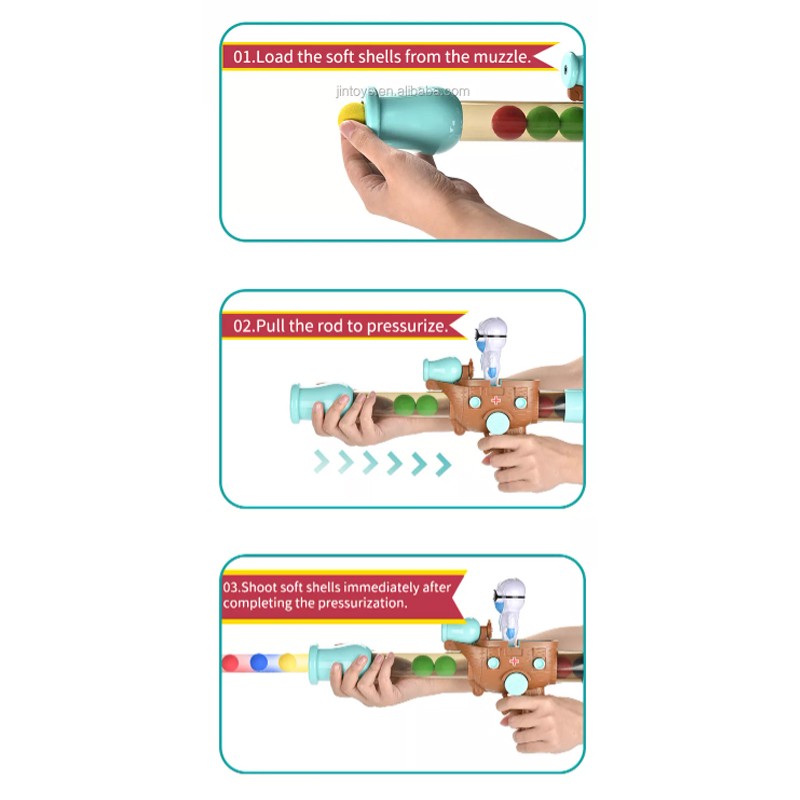 01.Load the soft shells from the muzzle.

jintoys.en.alibaba.com

02.Pull the rod to pressurize.

03.Shoot soft shells immediately after completing the pressurization.