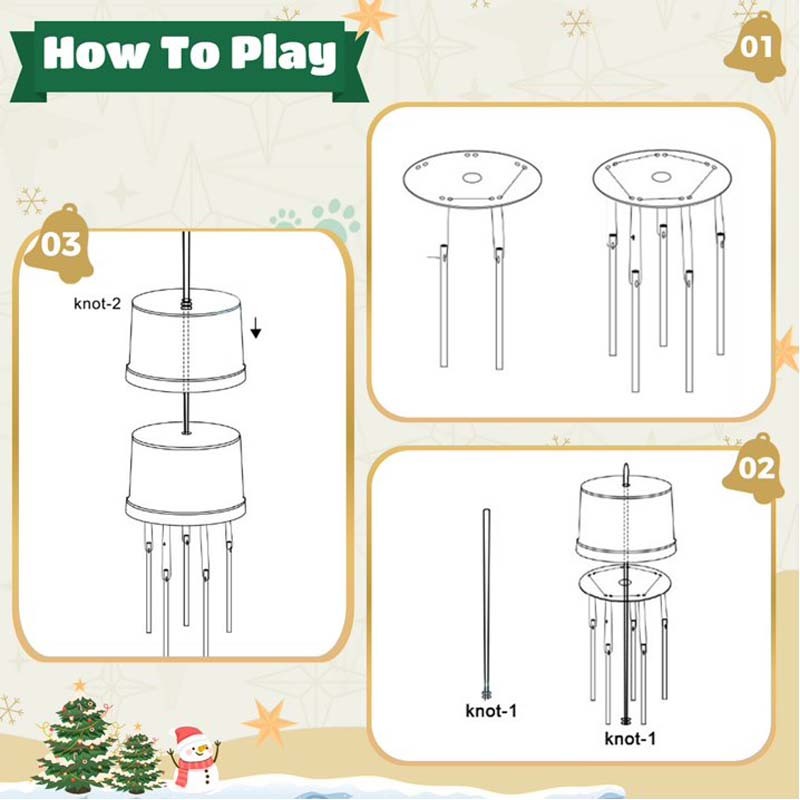 How To Play

01

03

knot-2

02

knot-1

knot-1