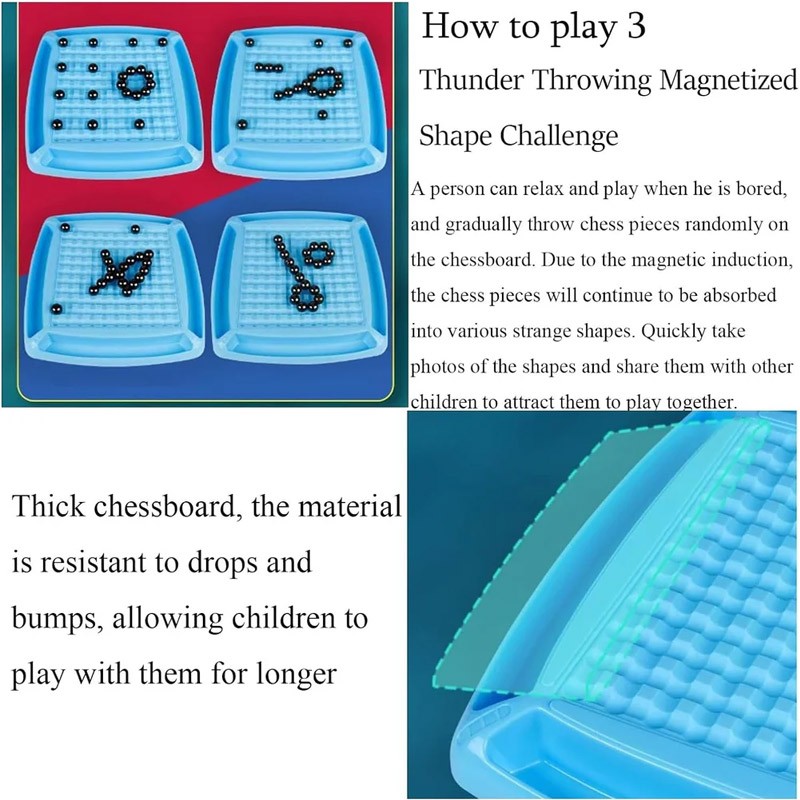 How to play 3

Thunder Throwing Magnetized Shape Challenge

A person can relax and play when he is bored, and gradually throw chess pieces randomly on the chessboard. Due to the magnetic induction, the chess pieces will continue to be absorbed into various strange shapes. Quickly take photos of the shapes and share them with other children to attract them to play together.

Thick chessboard, the material is resistant to drops and bumps, allowing children to play with them for longer