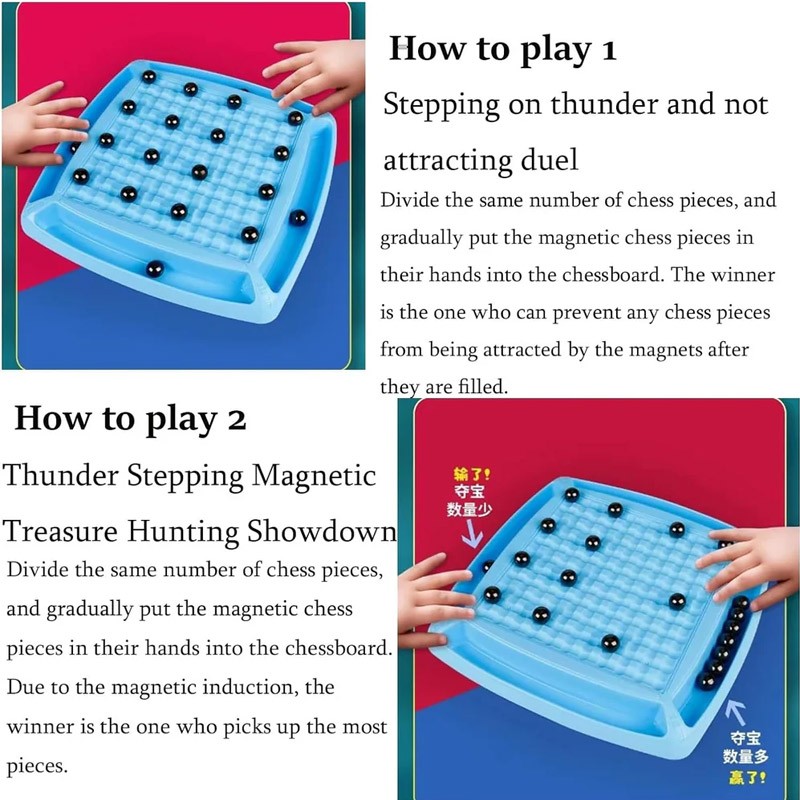 How to play 1

Stepping on thunder and not attracting duel

Divide the same number of chess pieces, and gradually put the magnetic chess pieces in their hands into the chessboard. The winner is the one who can prevent any chess pieces from being attracted by the magnets after they are filled.

How to play 2

Thunder Stepping Magnetic Treasure Hunting Showdown

Divide the same number of chess pieces, and gradually put the magnetic chess pieces in their hands into the chessboard. Due to the magnetic induction, the winner is the one who picks up the most pieces.

输了!
夺宝
数量少

夺宝
数量多
赢了!